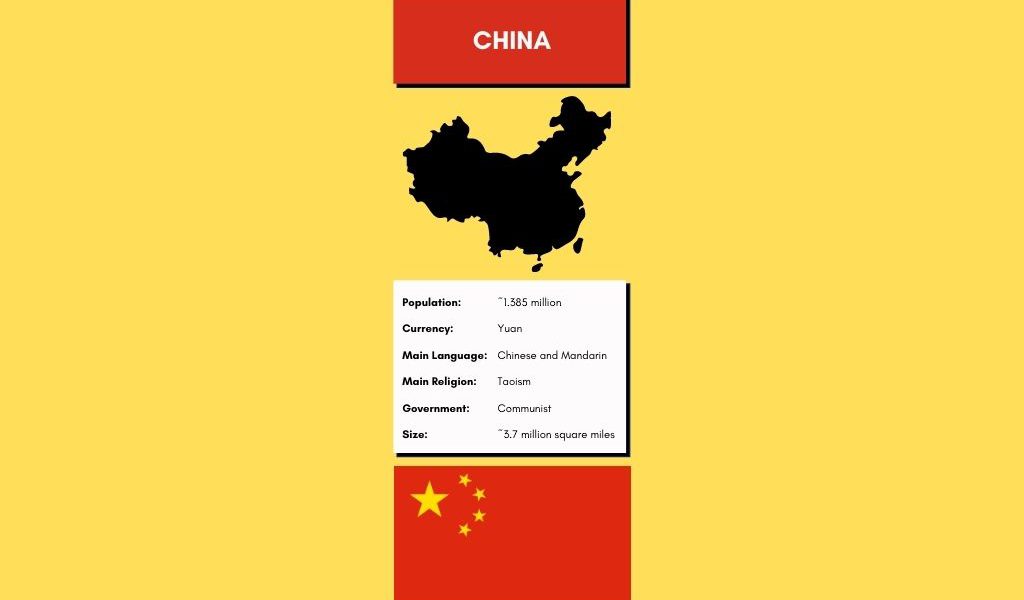 CHINA

| | |
|---|---|
| **Population:** | ~1.385 million |
| **Currency:** | Yuan |
| **Main Language:** | Chinese and Mandarin |
| **Main Religion:** | Taoism |
| **Government:** | Communist |
| **Size:** | ~3.7 million square miles |